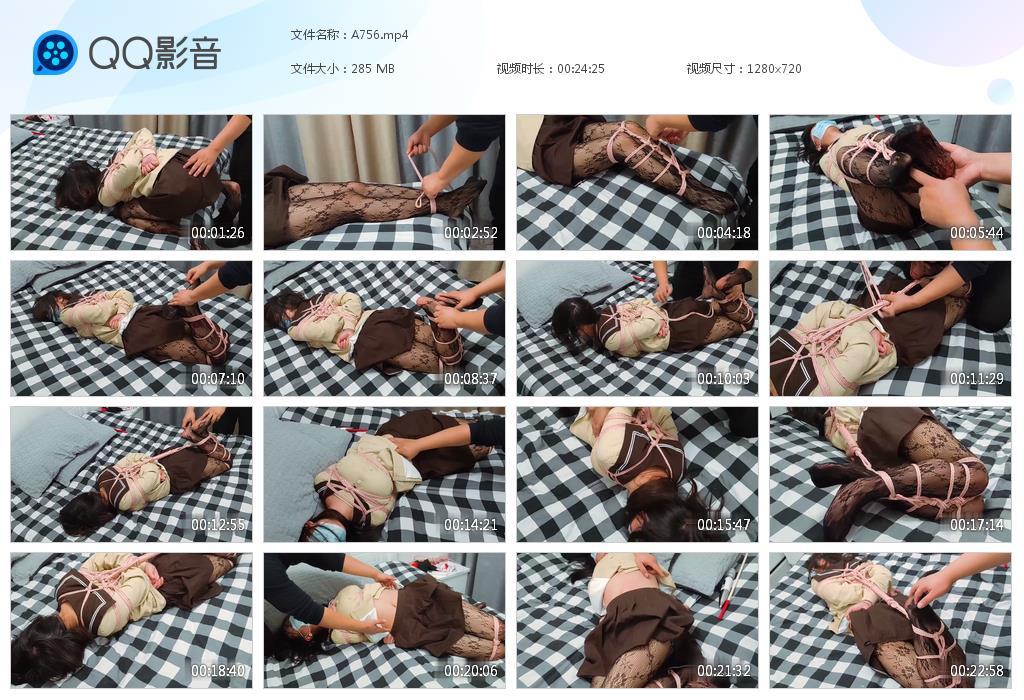 QQ影音

文件名称：A756.mp4

文件大小：285 MB

视频时长：00:24:25

视频尺寸：1280x720

00:01:26
00:02:52
00:04:18
00:05:44
00:07:10
00:08:37
00:10:03
00:11:29
00:12:55
00:14:21
00:15:47
00:17:14
00:18:40
00:20:06
00:21:32
00:22:58